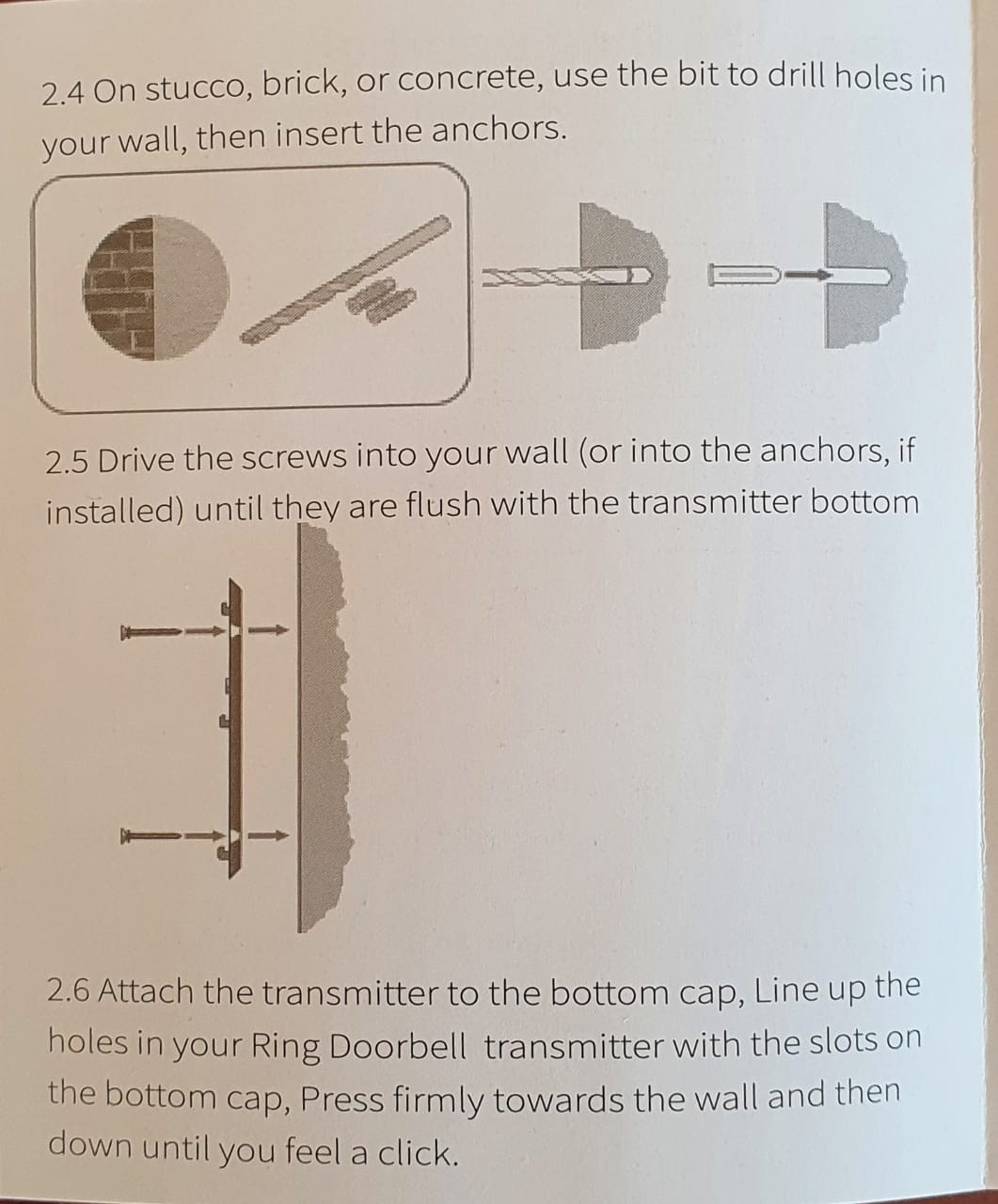 2.4 On stucco, brick, or concrete, use the bit to drill holes in your wall, then insert the anchors.

2.5 Drive the screws into your wall (or into the anchors, if installed) until they are flush with the transmitter bottom

2.6 Attach the transmitter to the bottom cap, Line up the holes in your Ring Doorbell transmitter with the slots on the bottom cap, Press firmly towards the wall and then down until you feel a click.